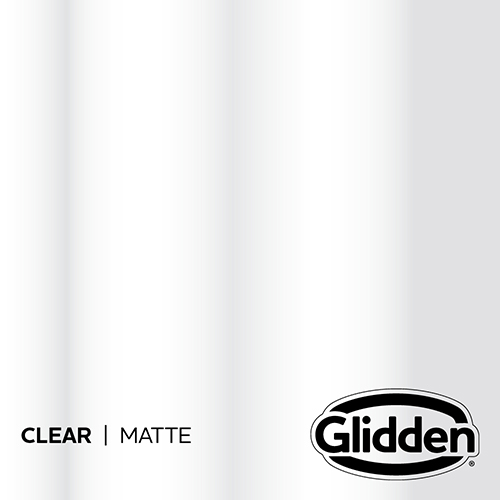 CLEAR | MATTE

Glidden®